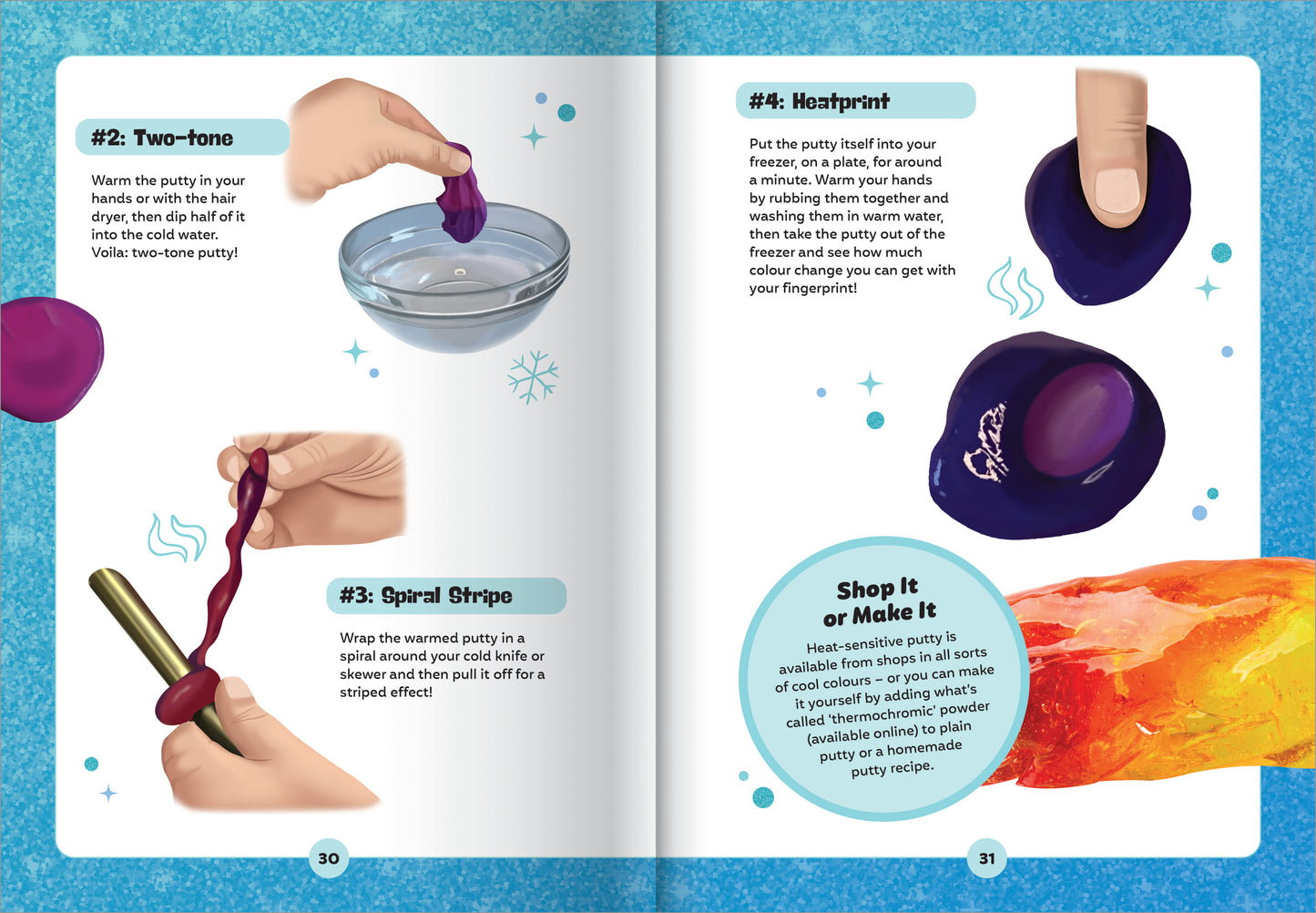 #2: Two-tone

Warm the putty in your hands or with the hair dryer, then dip half of it into the cold water. Voila: two-tone putty!

#3: Spiral Stripe

Wrap the warmed putty in a spiral around your cold knife or skewer and then pull it off for a striped effect!

30

#4: Heatprint

Put the putty itself into your freezer, on a plate, for around a minute. Warm your hands by rubbing them together and washing them in warm water, then take the putty out of the freezer and see how much colour change you can get with your fingerprint!

Shop It or Make It

Heat-sensitive putty is available from shops in all sorts of cool colours – or you can make it yourself by adding what's called 'thermochromic' powder (available online) to plain putty or a homemade putty recipe.

31