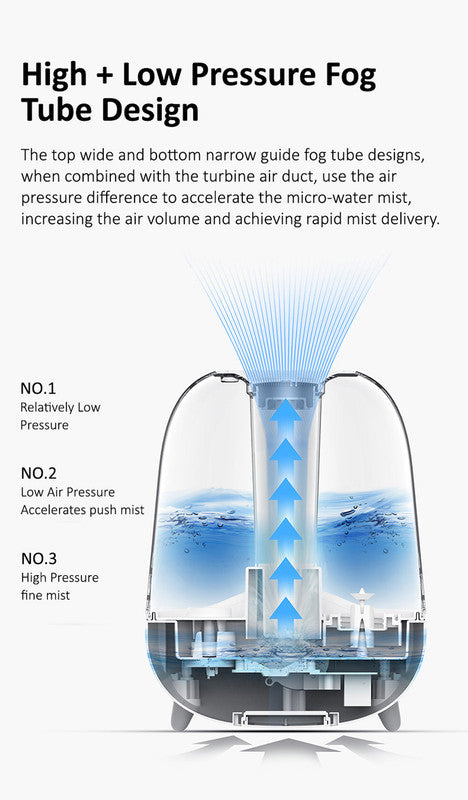 High + Low Pressure Fog Tube Design

The top wide and bottom narrow guide fog tube designs, when combined with the turbine air duct, use the air pressure difference to accelerate the micro-water mist, increasing the air volume and achieving rapid mist delivery.

NO.1
Relatively Low Pressure

NO.2
Low Air Pressure Accelerates push mist

NO.3
High Pressure fine mist