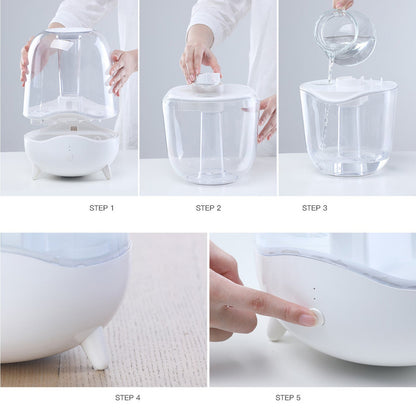 STEP 1

STEP 2

STEP 3

STEP 4

STEP 5