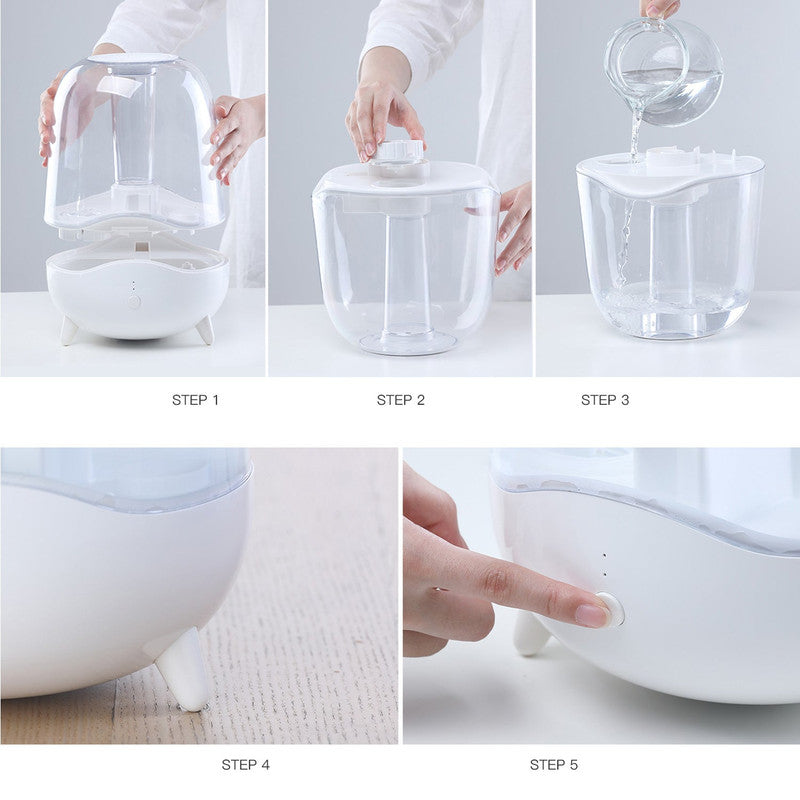 STEP 1

STEP 2

STEP 3

STEP 4

STEP 5